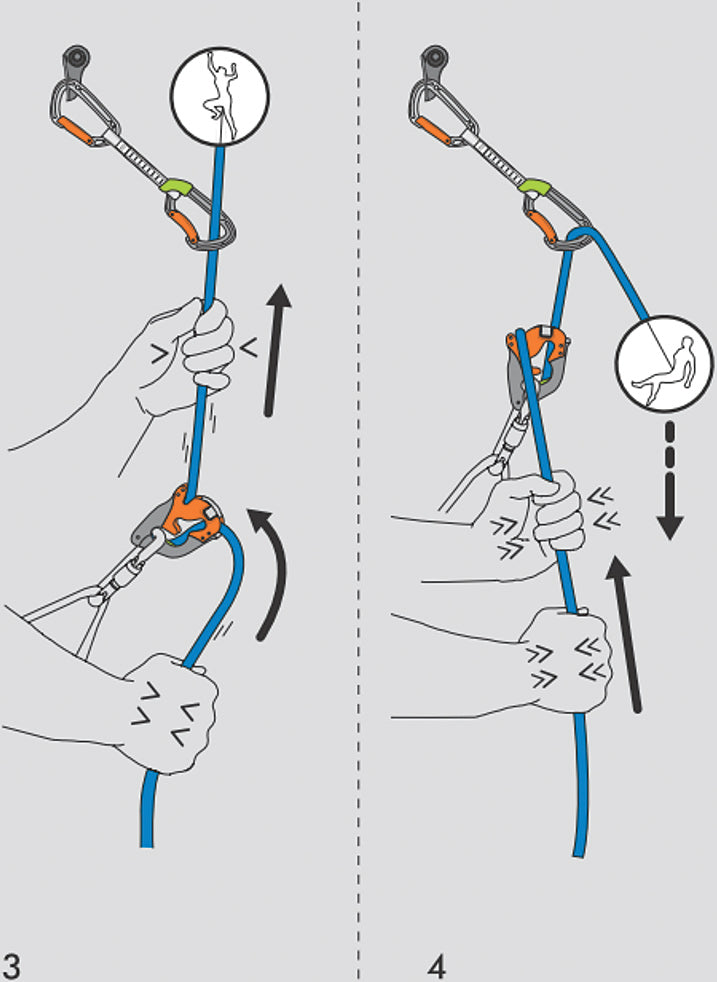 3

4