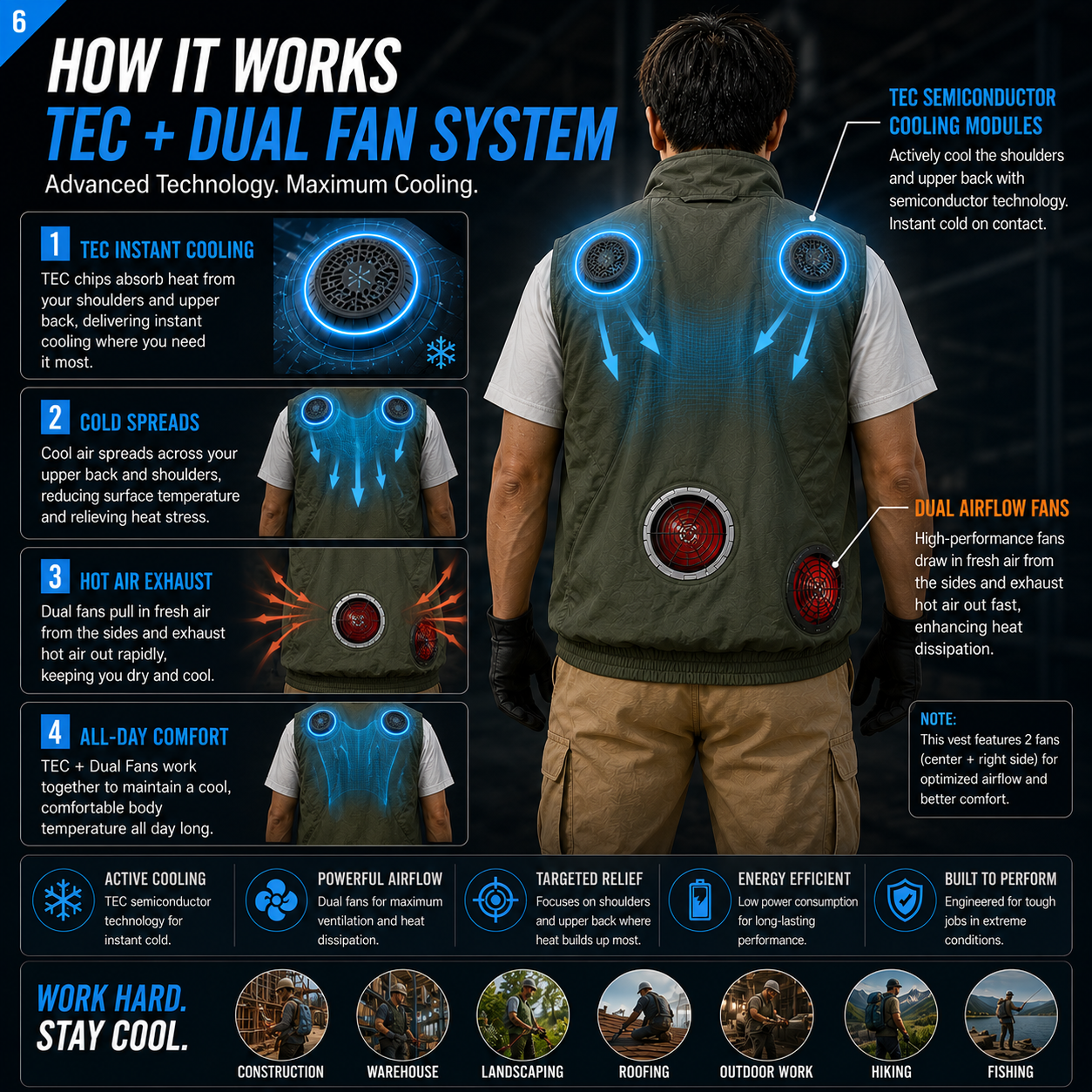 6

HOW IT WORKS
TEC + DUAL FAN SYSTEM
Advanced Technology. Maximum Cooling.

1 TEC INSTANT COOLING
TEC chips absorb heat from your shoulders and upper back, delivering instant cooling where you need it most.

2 COLD SPREADS
Cool air spreads across your upper back and shoulders, reducing surface temperature and relieving heat stress.

3 HOT AIR EXHAUST
Dual fans pull in fresh air from the sides and exhaust hot air out rapidly, keeping you dry and cool.

4 ALL-DAY COMFORT
TEC + Dual Fans work together to maintain a cool, comfortable body temperature all day long.

TEC SEMICONDUCTOR COOLING MODULES
Actively cool the shoulders and upper back with semiconductor technology. Instant cold on contact.

DUAL AIRFLOW FANS
High-performance fans draw in fresh air from the sides and exhaust hot air out fast, enhancing heat dissipation.

NOTE:
This vest features 2 fans (center + right side) for optimized airflow and better comfort.

ACTIVE COOLING
TEC semiconductor technology for instant cold.

POWERFUL AIRFLOW
Dual fans for maximum ventilation and heat dissipation.

TARGETED RELIEF
Focuses on shoulders and upper back where heat builds up most.

ENERGY EFFICIENT
Low power consumption for long-lasting performance.

BUILT TO PERFORM
Engineered for tough jobs in extreme conditions.

WORK HARD.
STAY COOL.

CONSTRUCTION
WAREHOUSE
LANDSCAPING
ROOFING
OUTDOOR WORK
HIKING
FISHING